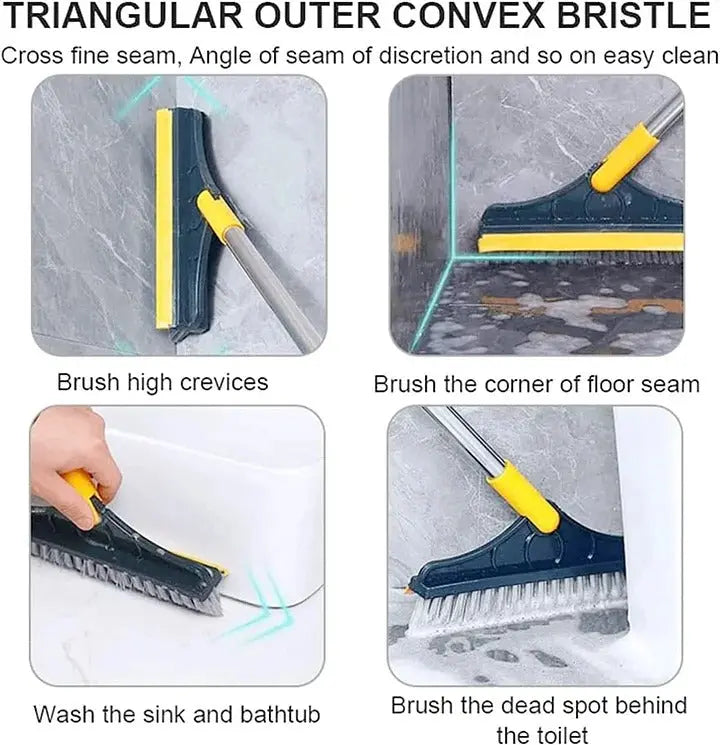 TRIANGULAR OUTER CONVEX BRISTLE

Cross fine seam, Angle of seam of discretion and so on easy clean

Brush high crevices

Brush the corner of floor seam

Wash the sink and bathtub

Brush the dead spot behind the toilet